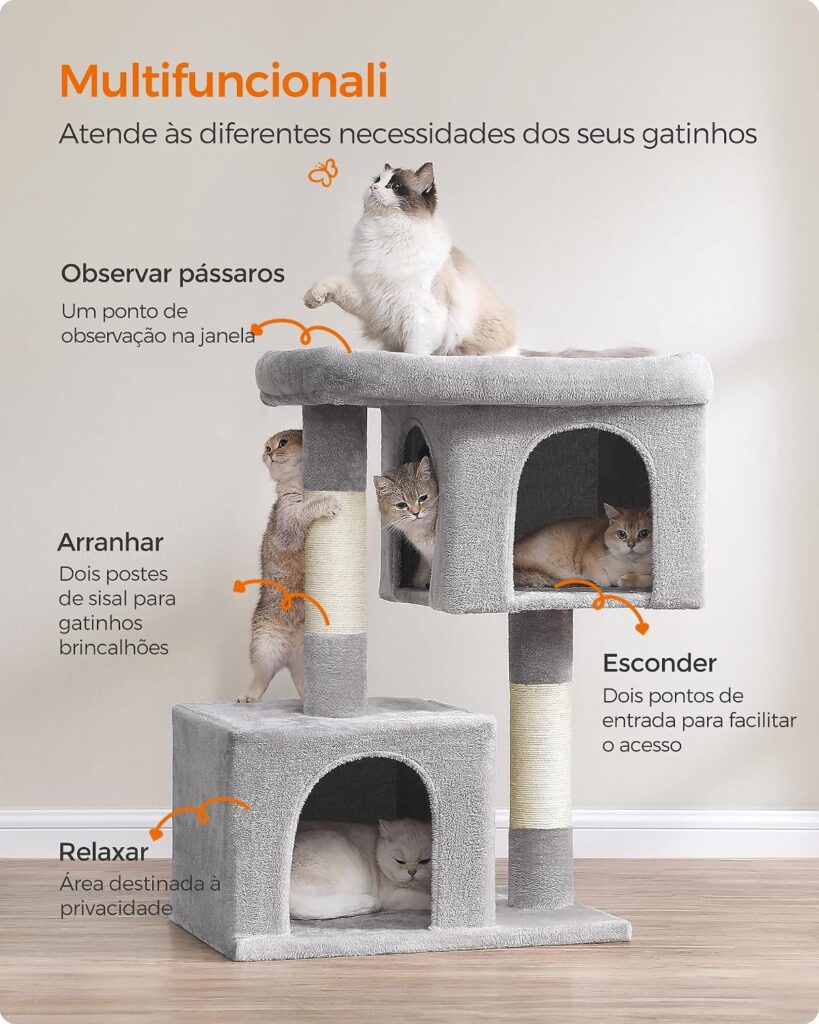 Multifuncionali

Atende às diferentes necessidades dos seus gatinhos

Observar pássaros

Um ponto de observação na janela

Arranhar

Dois postes de sisal para gatinhos brincalhões

Esconder

Dois pontos de entrada para facilitar o acesso

Relaxar

Área destinada à privacidade